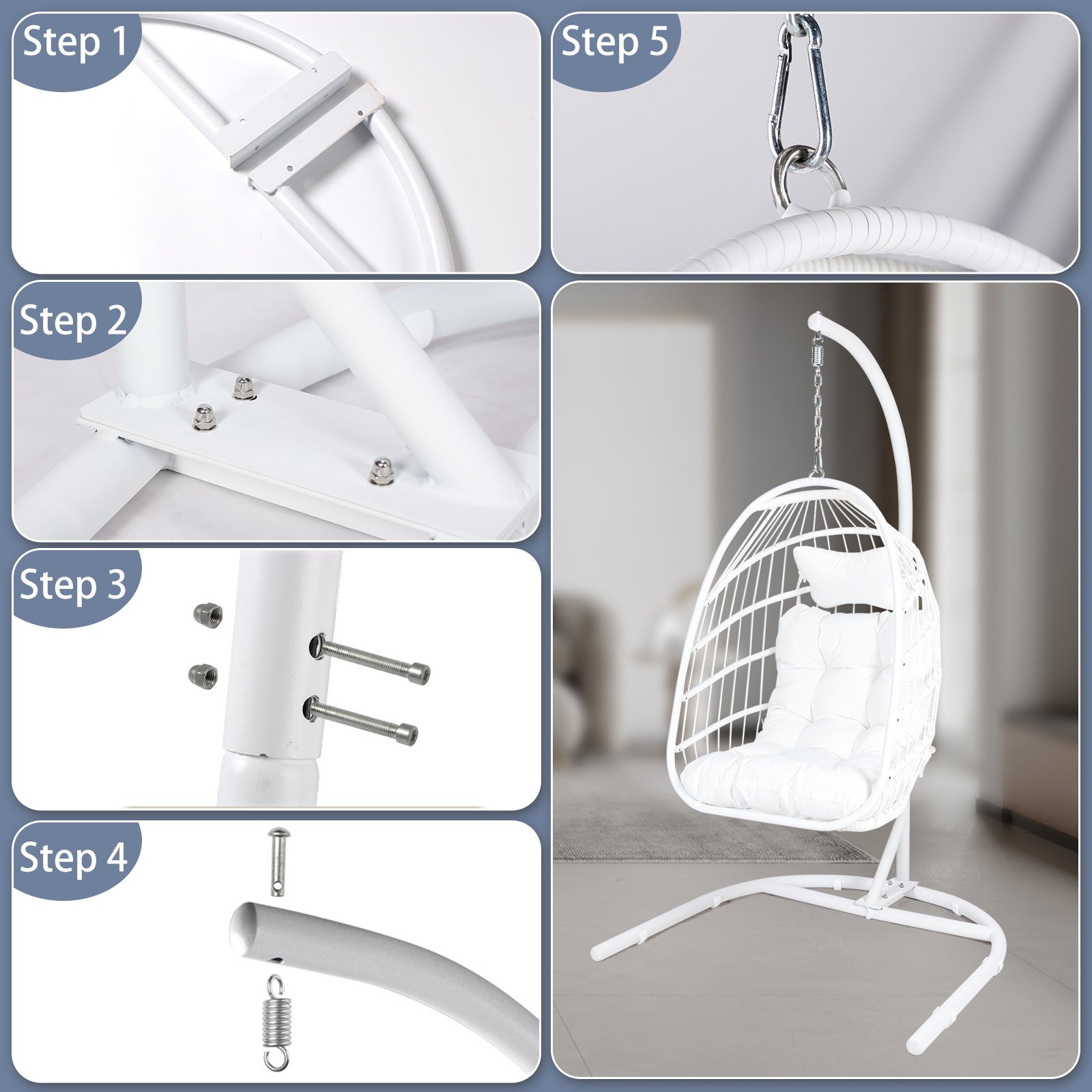 Step 1

Step 2

Step 3

Step 4

Step 5